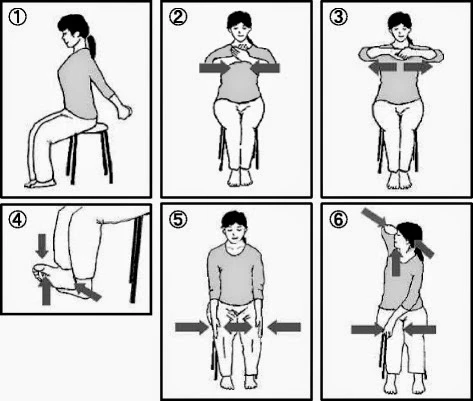 ①

②

③

④

⑤

⑥